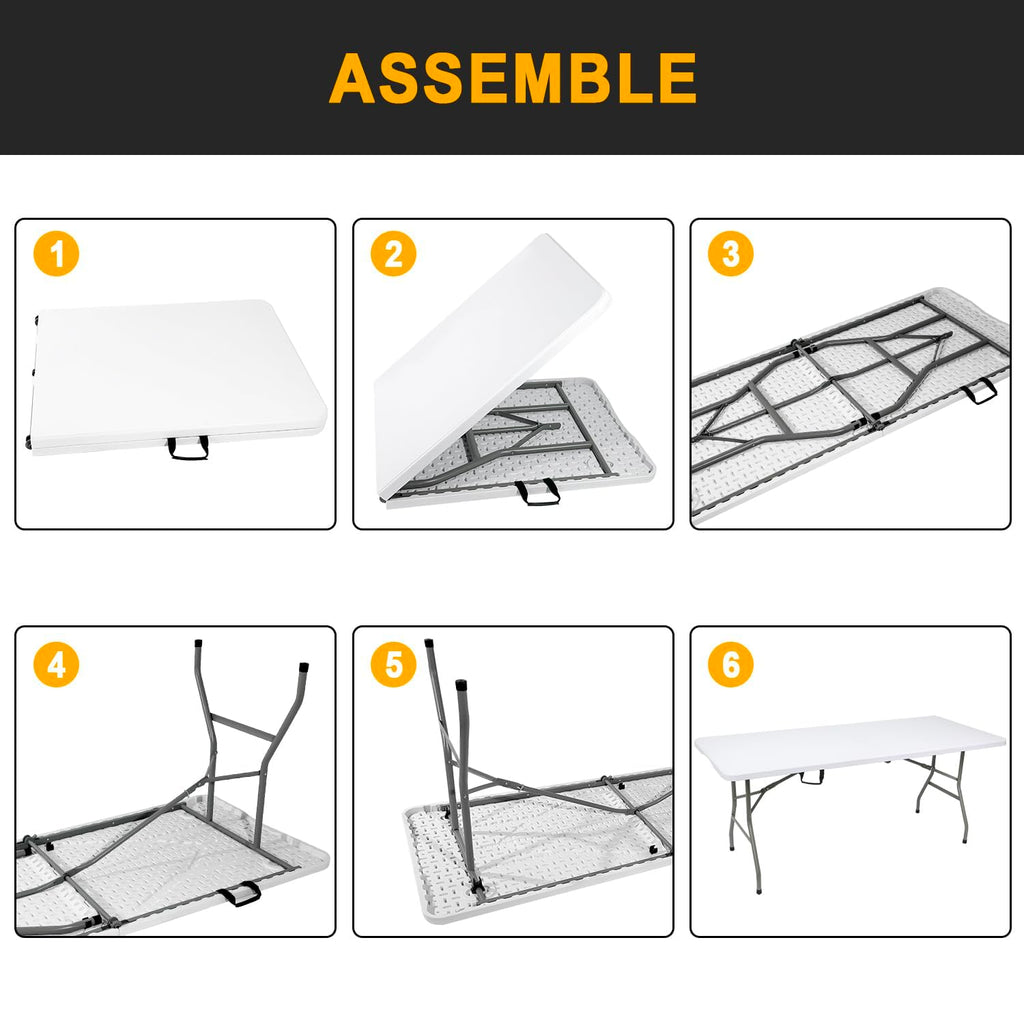 ASSEMBLE

1

2

3

4

5

6