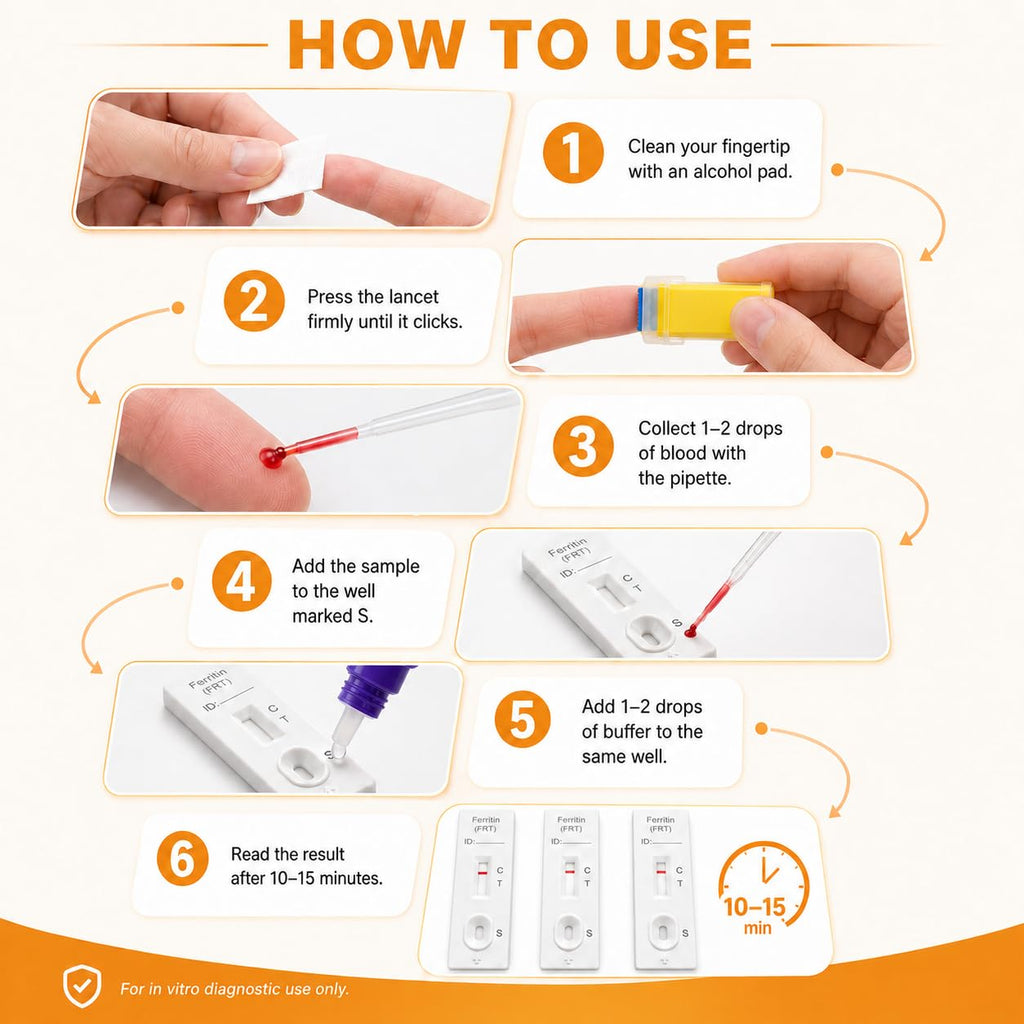 HOW TO USE

1 Clean your fingertip with an alcohol pad.

2 Press the lancet firmly until it clicks.

3 Collect 1–2 drops of blood with the pipette.

4 Add the sample to the well marked S.

Ferritin (FRT) ID: C T S

Ferritin (FRT) ID: C T S

5 Add 1–2 drops of buffer to the same well.

6 Read the result after 10–15 minutes.

Ferritin (FRT) ID: C T S

Ferritin (FRT) ID: C T S

Ferritin (FRT) ID: C T S

10–15 min

For in vitro diagnostic use only.